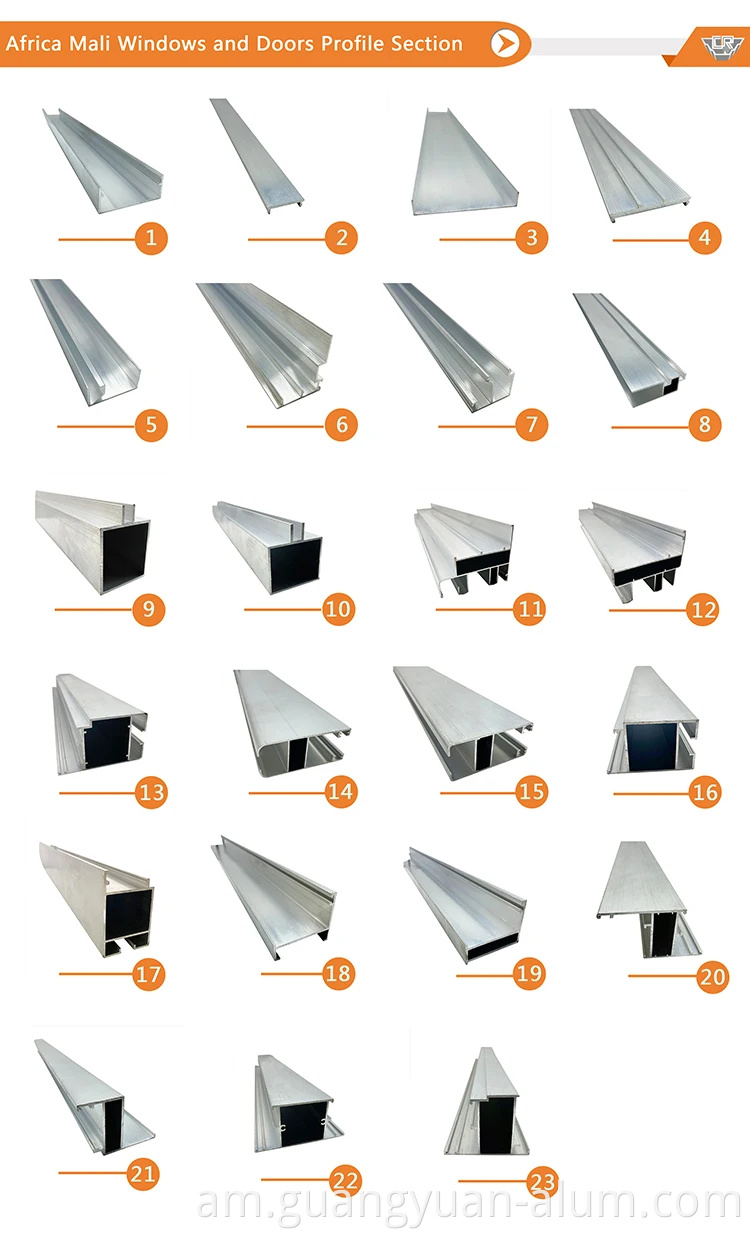 Africa Mali Windows and Doors Profile Section

1
2
3
4
5
6
7
8
9
10
11
12
13
14
15
16
17
18
19
20
21
22
23

am.guangyuan-alum.com